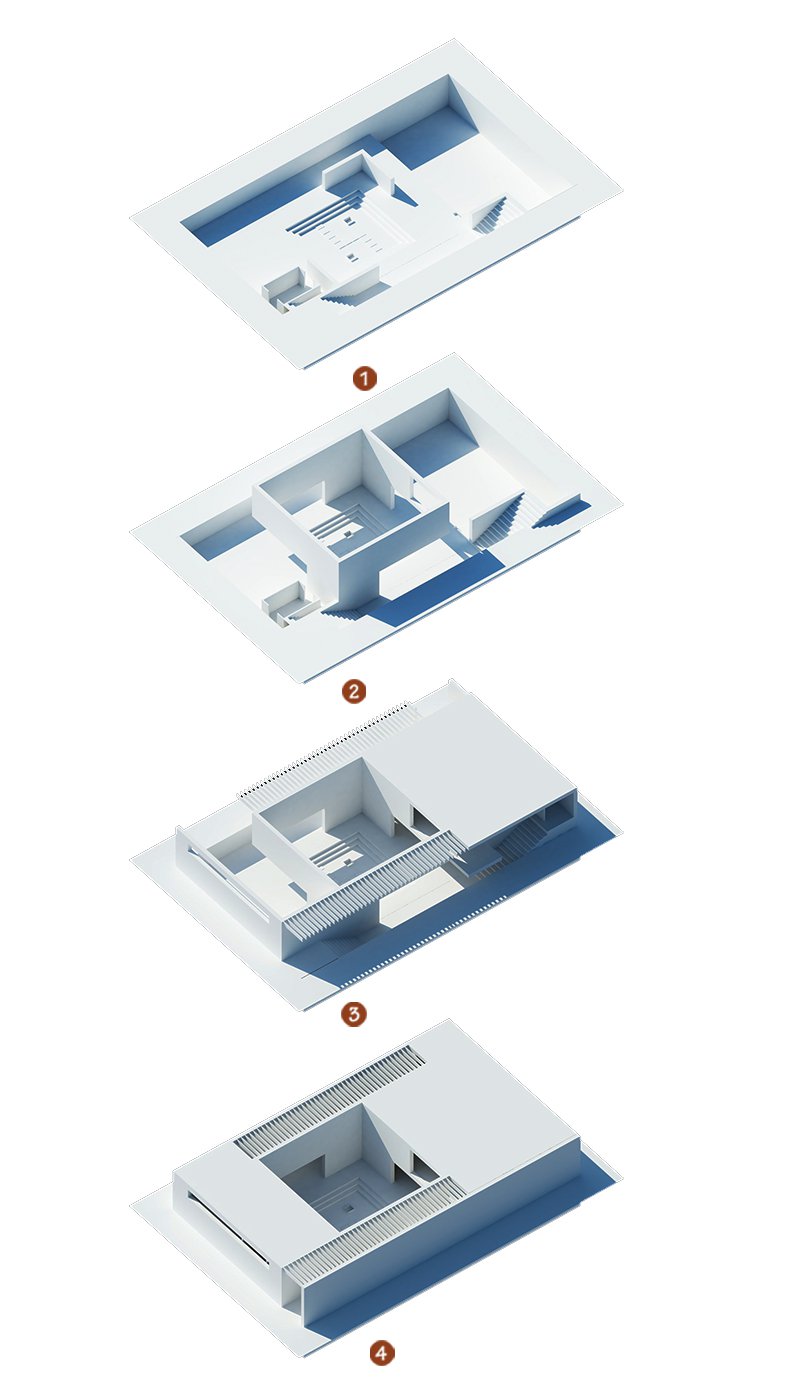 1

2

3

4